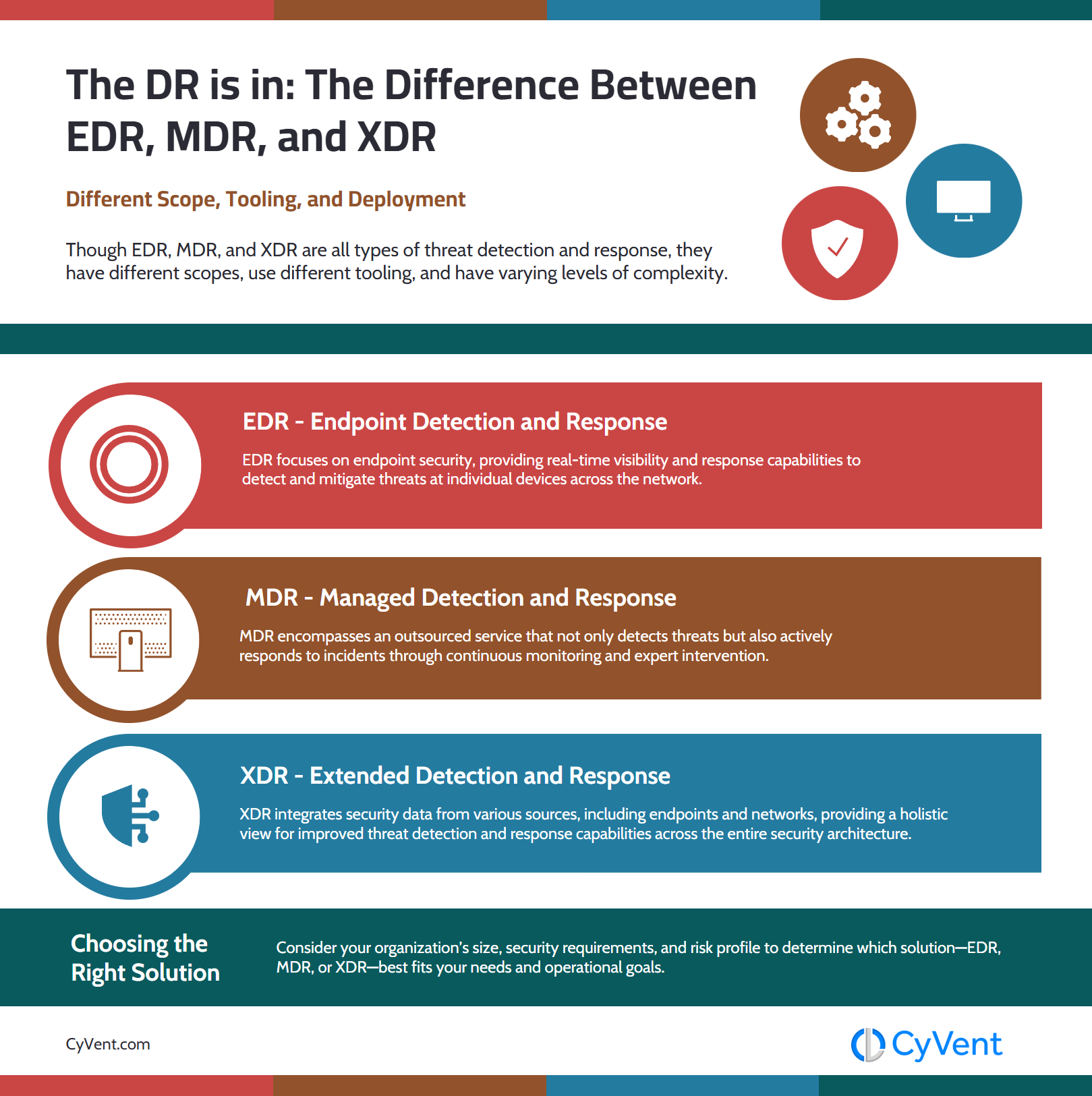 The DR is in: The Difference Between EDR, MDR, and XDR

Different Scope, Tooling, and Deployment

Though EDR, MDR, and XDR are all types of threat detection and response, they have different scopes, use different tooling, and have varying levels of complexity.

EDR - Endpoint Detection and Response

EDR focuses on endpoint security, providing real-time visibility and response capabilities to detect and mitigate threats at individual devices across the network.

MDR - Managed Detection and Response

MDR encompasses an outsourced service that not only detects threats but also actively responds to incidents through continuous monitoring and expert intervention.

XDR - Extended Detection and Response

XDR integrates security data from various sources, including endpoints and networks, providing a holistic view for improved threat detection and response capabilities across the entire security architecture.

Choosing the Right Solution

Consider your organization's size, security requirements, and risk profile to determine which solution—EDR, MDR, or XDR—best fits your needs and operational goals.

CyVent.com

CyVent